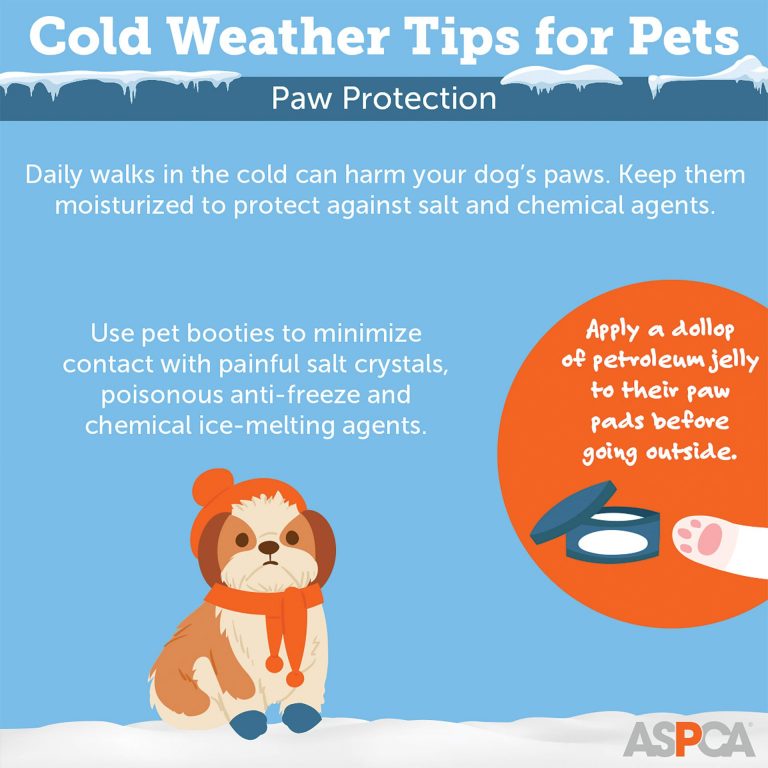 Cold Weather Tips for Pets

Paw Protection

Daily walks in the cold can harm your dog's paws. Keep them moisturized to protect against salt and chemical agents.

Use pet booties to minimize contact with painful salt crystals, poisonous anti-freeze and chemical ice-melting agents.

Apply a dollop of petroleum jelly to their paw pads before going outside.

ASPCA